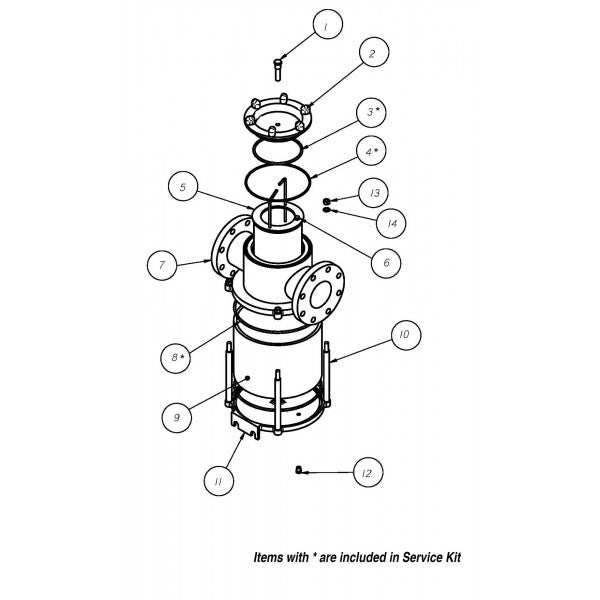 1

2

3*

4*

5

13

14

6

7

10

8*

9

11

12

Items with * are included in Service Kit