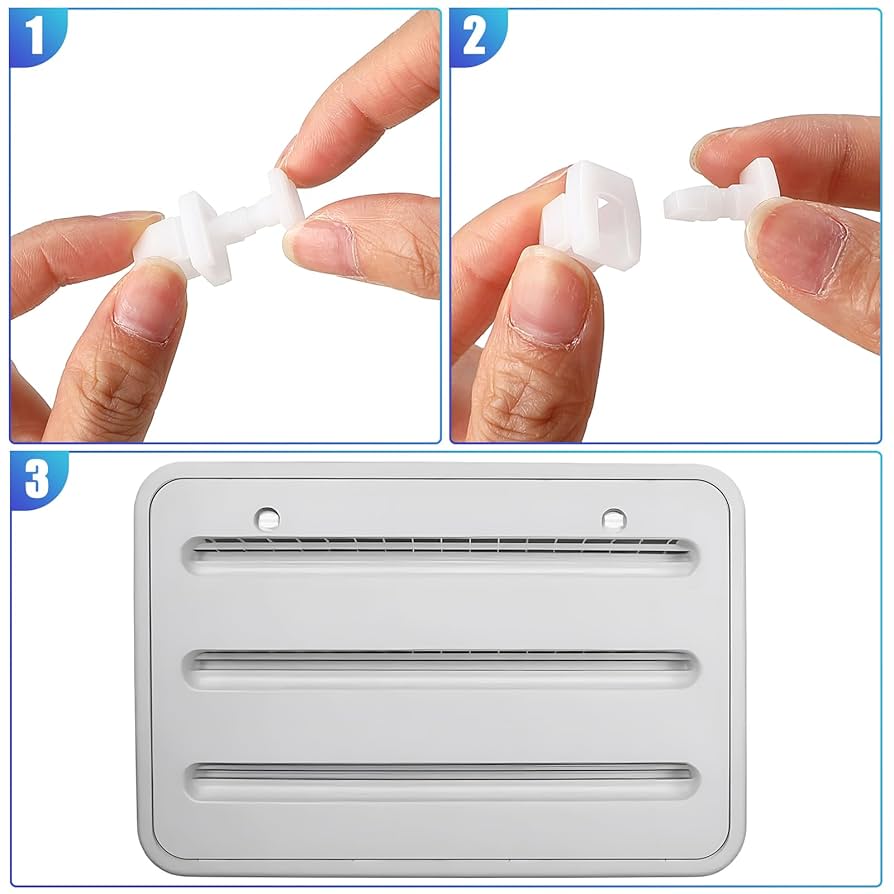 1

2

3