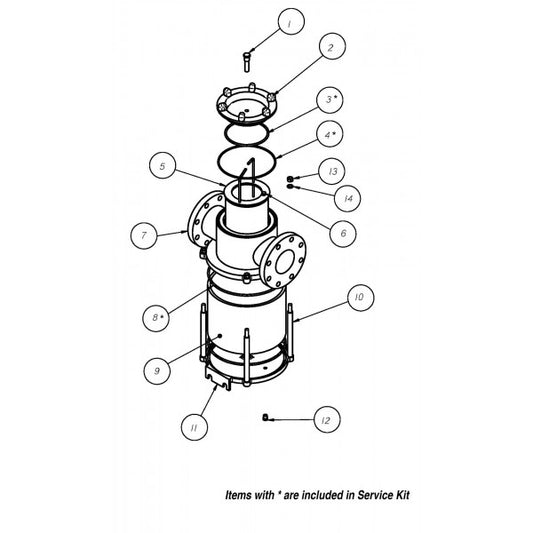 1
2
3*
4*
5
13
14
6
7
10
8*
9
11
12

Items with * are included in Service Kit