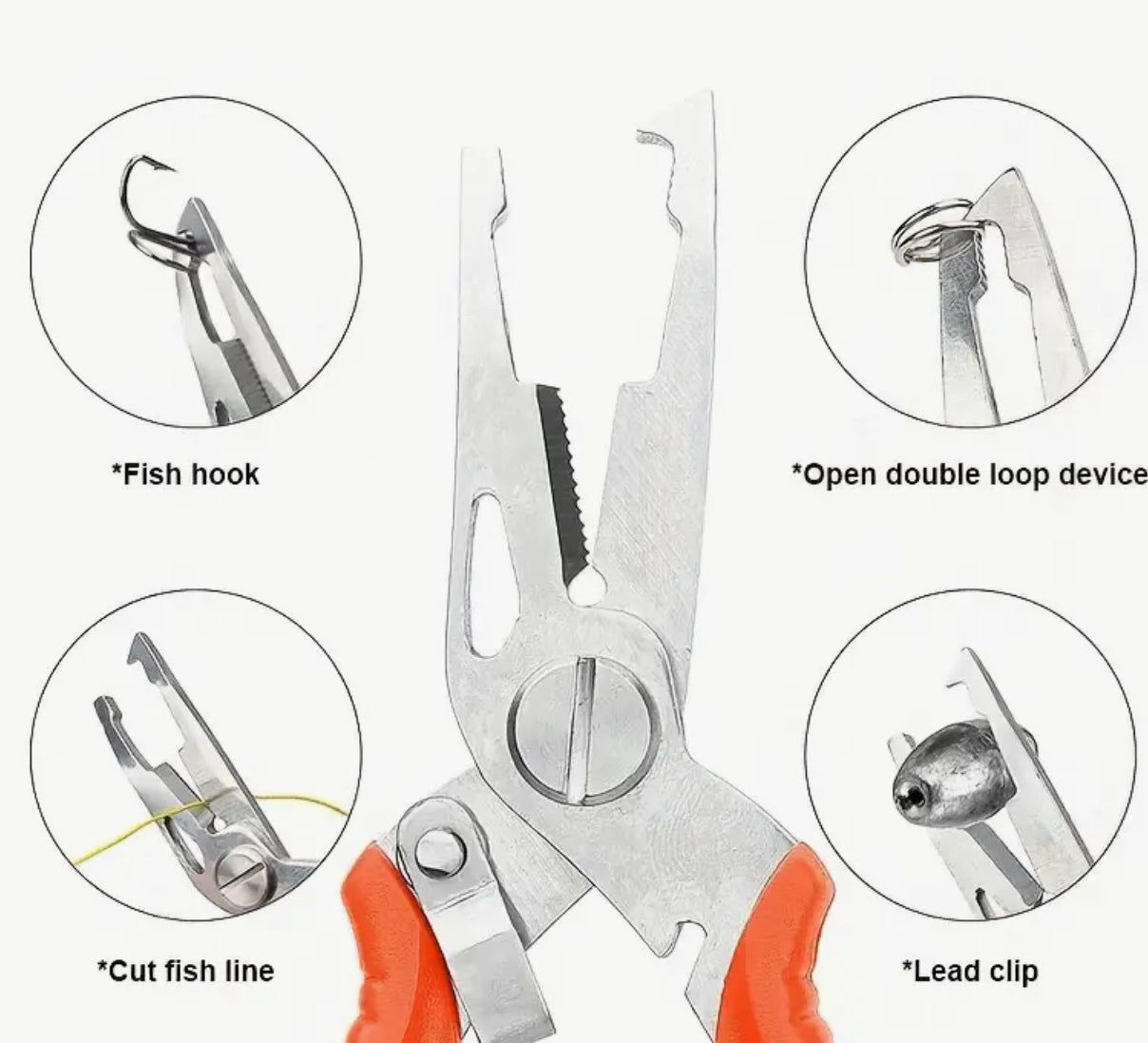 *Fish hook

*Open double loop device

*Cut fish line

*Lead clip